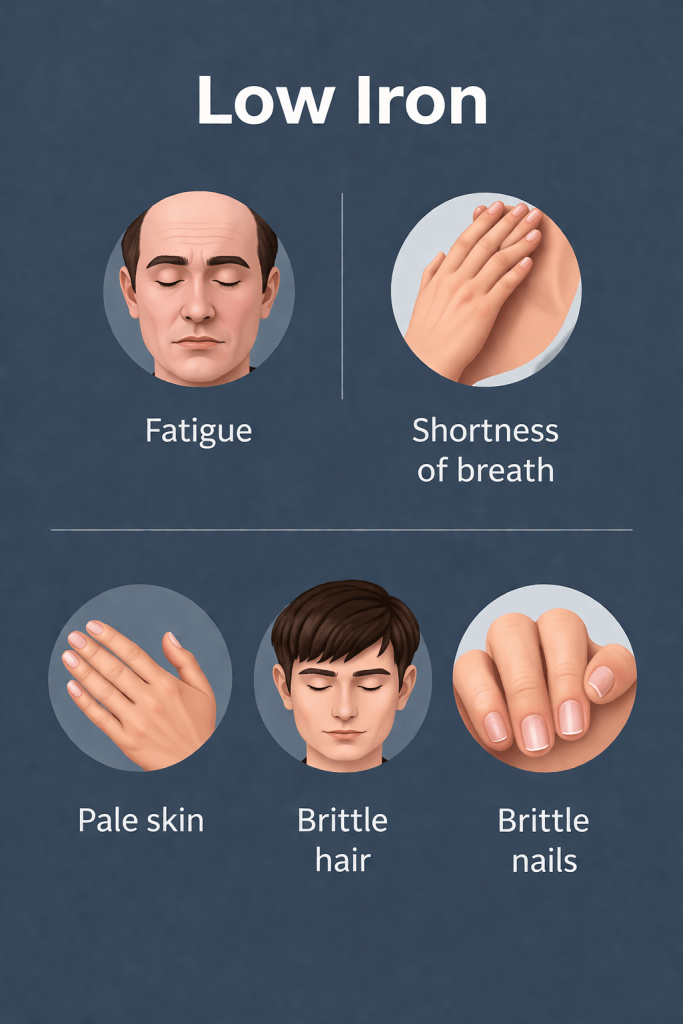 Low Iron

Fatigue

Shortness of breath

Pale skin

Brittle hair

Brittle nails